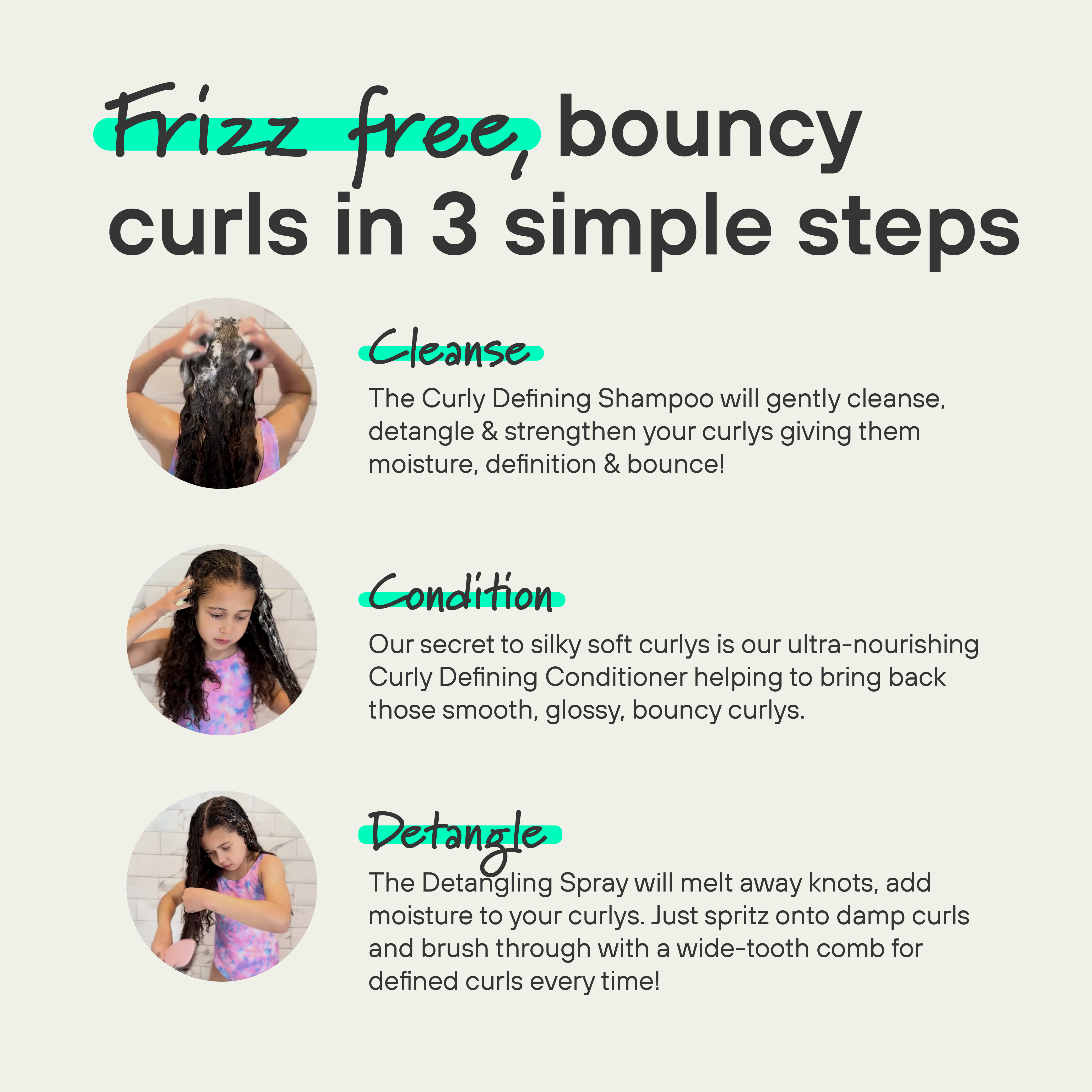 Frizz free, bouncy curls in 3 simple steps

Cleanse

The Curly Defining Shampoo will gently cleanse, detangle & strengthen your curlys giving them moisture, definition & bounce!

Condition

Our secret to silky soft curlys is our ultra-nourishing Curly Defining Conditioner helping to bring back those smooth, glossy, bouncy curlys.

Detangle

The Detangling Spray will melt away knots, add moisture to your curlys. Just spritz onto damp curls and brush through with a wide-tooth comb for defined curls every time!